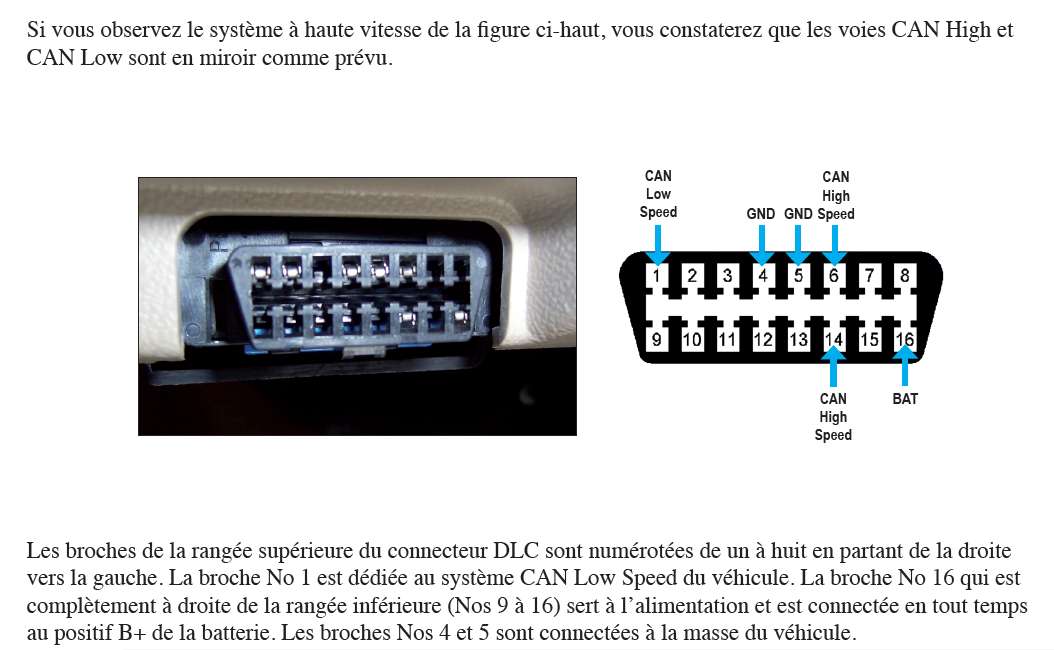 Si vous observez le système à haute vitesse de la figure ci-haut, vous constaterez que les voies CAN High et CAN Low sont en miroir comme prévu.

CAN Low Speed

GND GND

CAN High Speed

1 2 3 4 5 6 7 8

9 10 11 12 13 14 15 16

CAN High Speed

BAT

Les broches de la rangée supérieure du connecteur DLC sont numérotées de un à huit en partant de la droite vers la gauche. La broche No 1 est dédiée au système CAN Low Speed du véhicule. La broche No 16 qui est complètement à droite de la rangée inférieure (Nos 9 à 16) sert à l'alimentation et est connectée en tout temps au positif B+ de la batterie. Les broches Nos 4 et 5 sont connectées à la masse du véhicule.