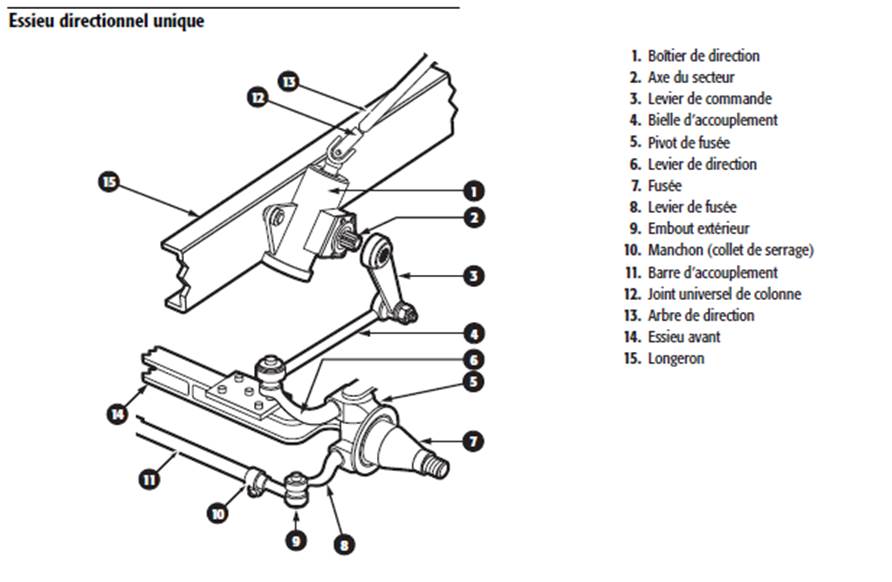 Essieu directionnel unique

13
12
15
1
2
3
4
6
5
14
7
11
10
9
8

1. Boîtier de direction
2. Axe du secteur
3. Levier de commande
4. Bielle d'accouplement
5. Pivot de fusée
6. Levier de direction
7. Fusée
8. Levier de fusée
9. Embout extérieur
10. Manchon (collet de serrage)
11. Barre d'accouplement
12. Joint universel de colonne
13. Arbre de direction
14. Essieu avant
15. Longeron