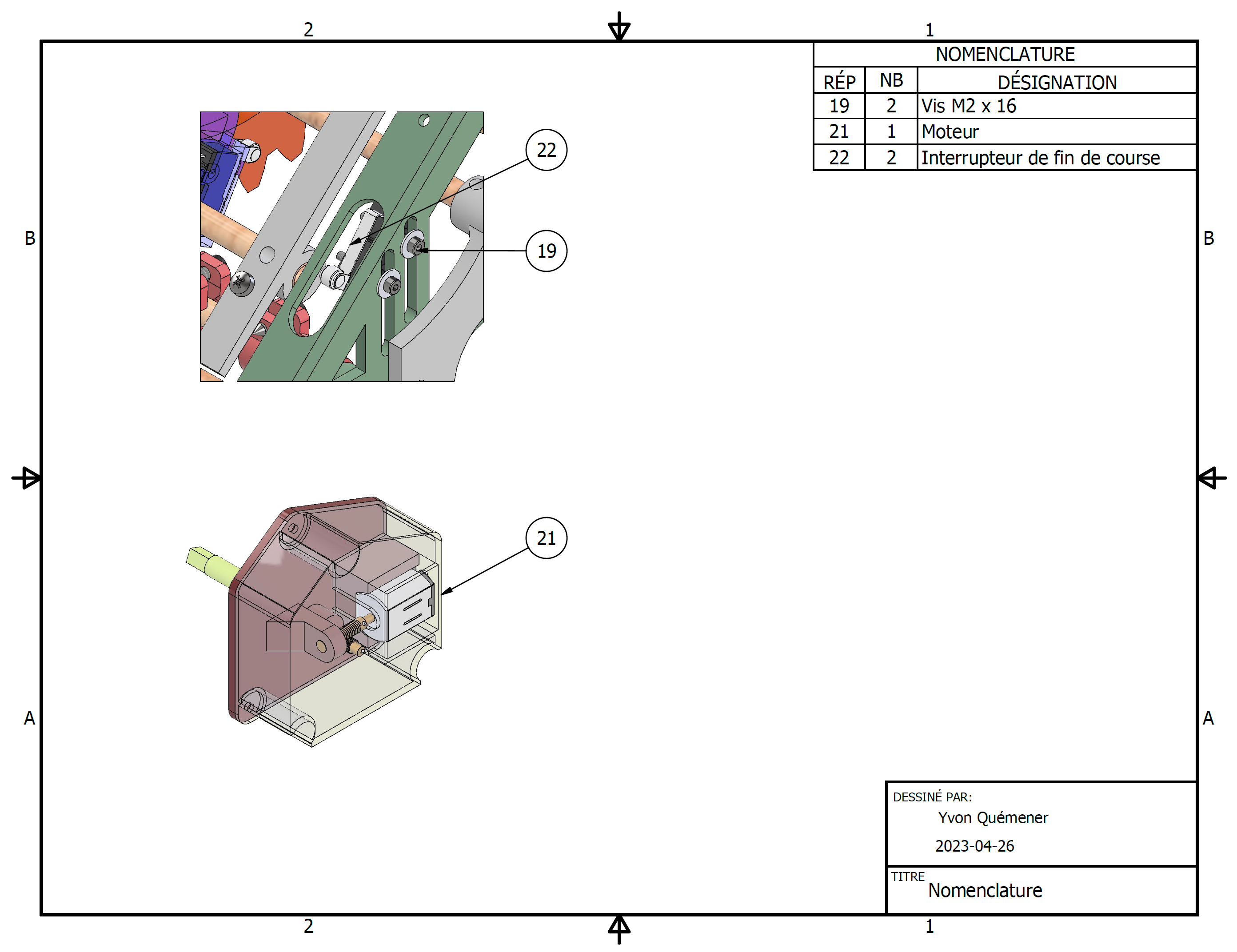 2 1

NOMENCLATURE

| RÉP | NB | DÉSIGNATION |
|---|---|---|
| 19 | 2 | Vis M2 x 16 |
| 21 | 1 | Moteur |
| 22 | 2 | Interrupteur de fin de course |

B B

22

19

21

A A

DESSINÉ PAR:
Yvon Quémener
2023-04-26

TITRE
Nomenclature

2 1